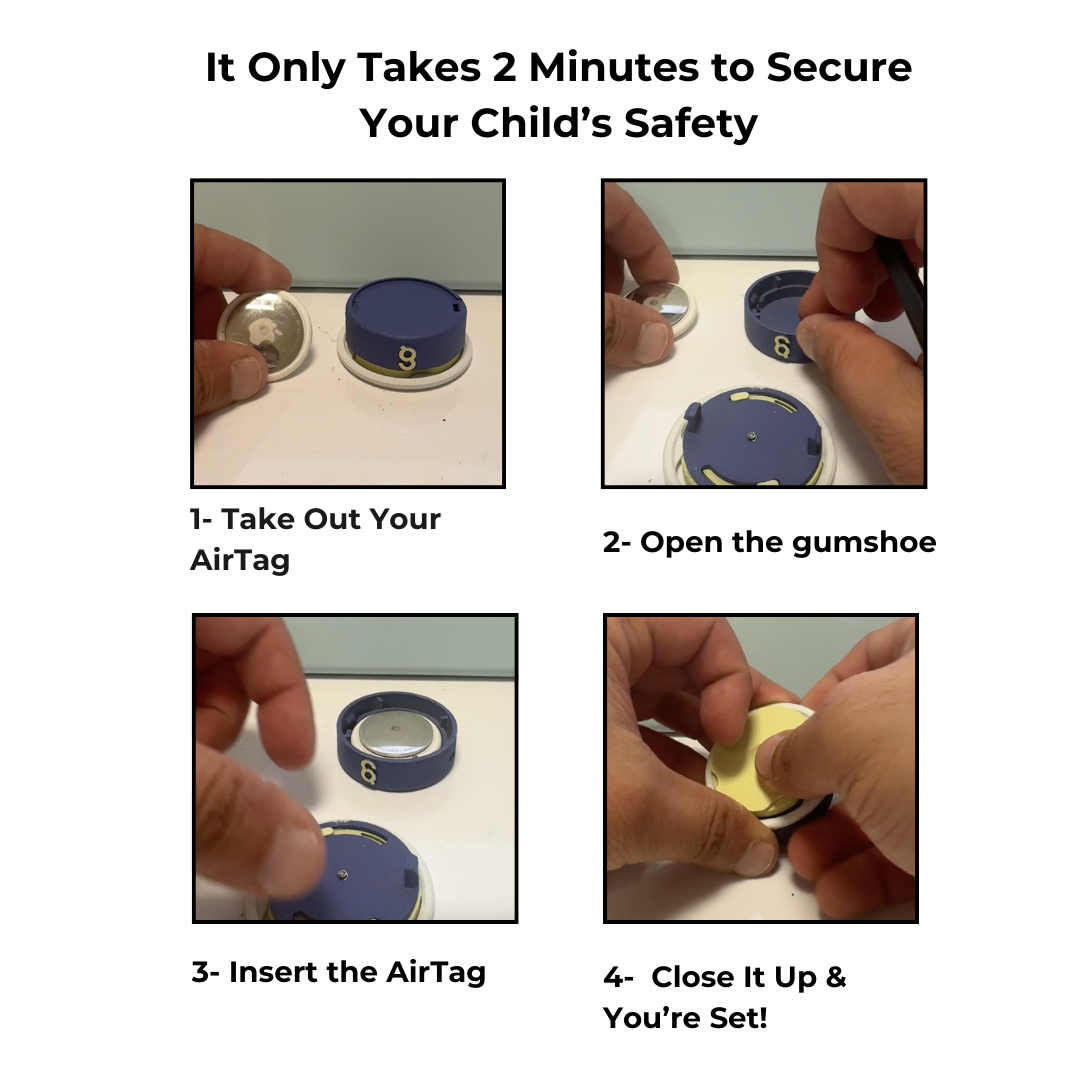 It Only Takes 2 Minutes to Secure Your Child's Safety

1- Take Out Your AirTag

2- Open the gumshoe

3- Insert the AirTag

4- Close It Up & You're Set!